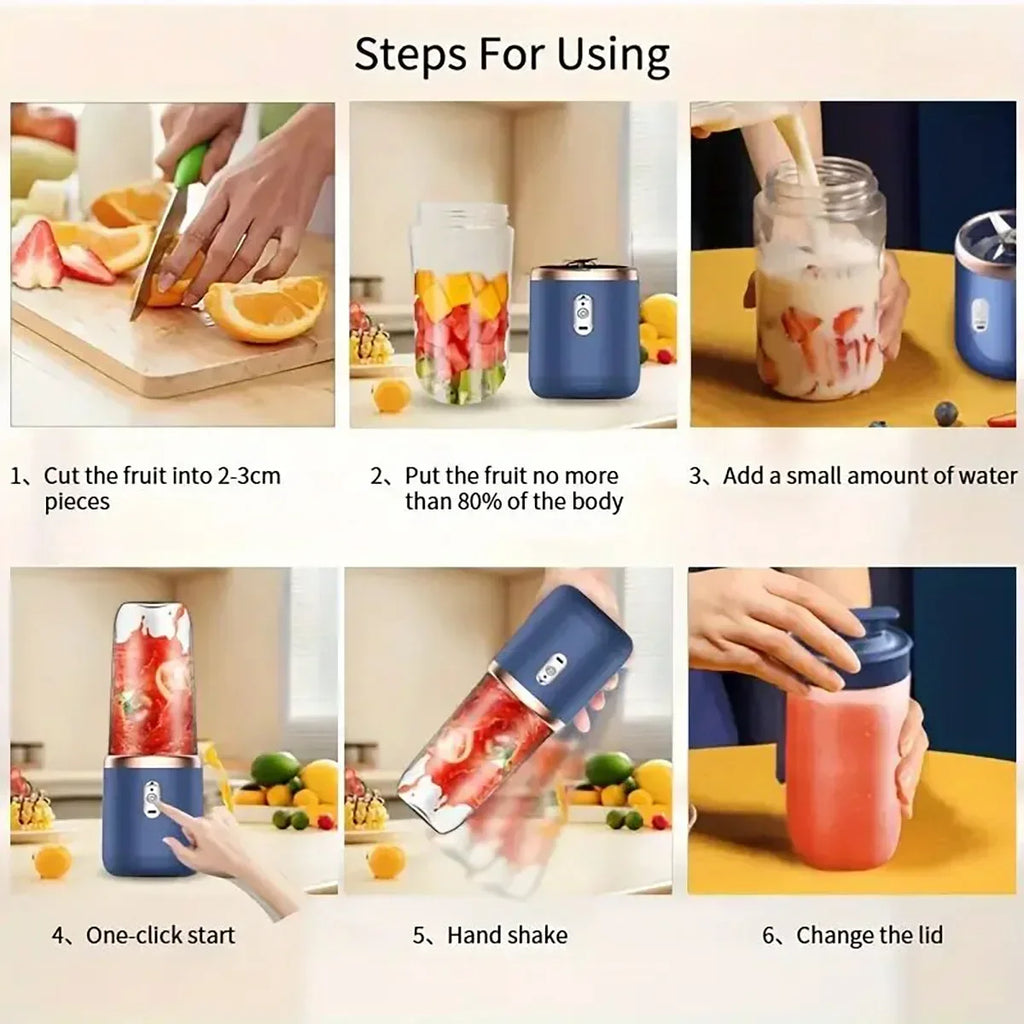 Steps For Using

1、Cut the fruit into 2-3cm pieces

2、Put the fruit no more than 80% of the body

3、Add a small amount of water

4、One-click start

5、Hand shake

6、Change the lid